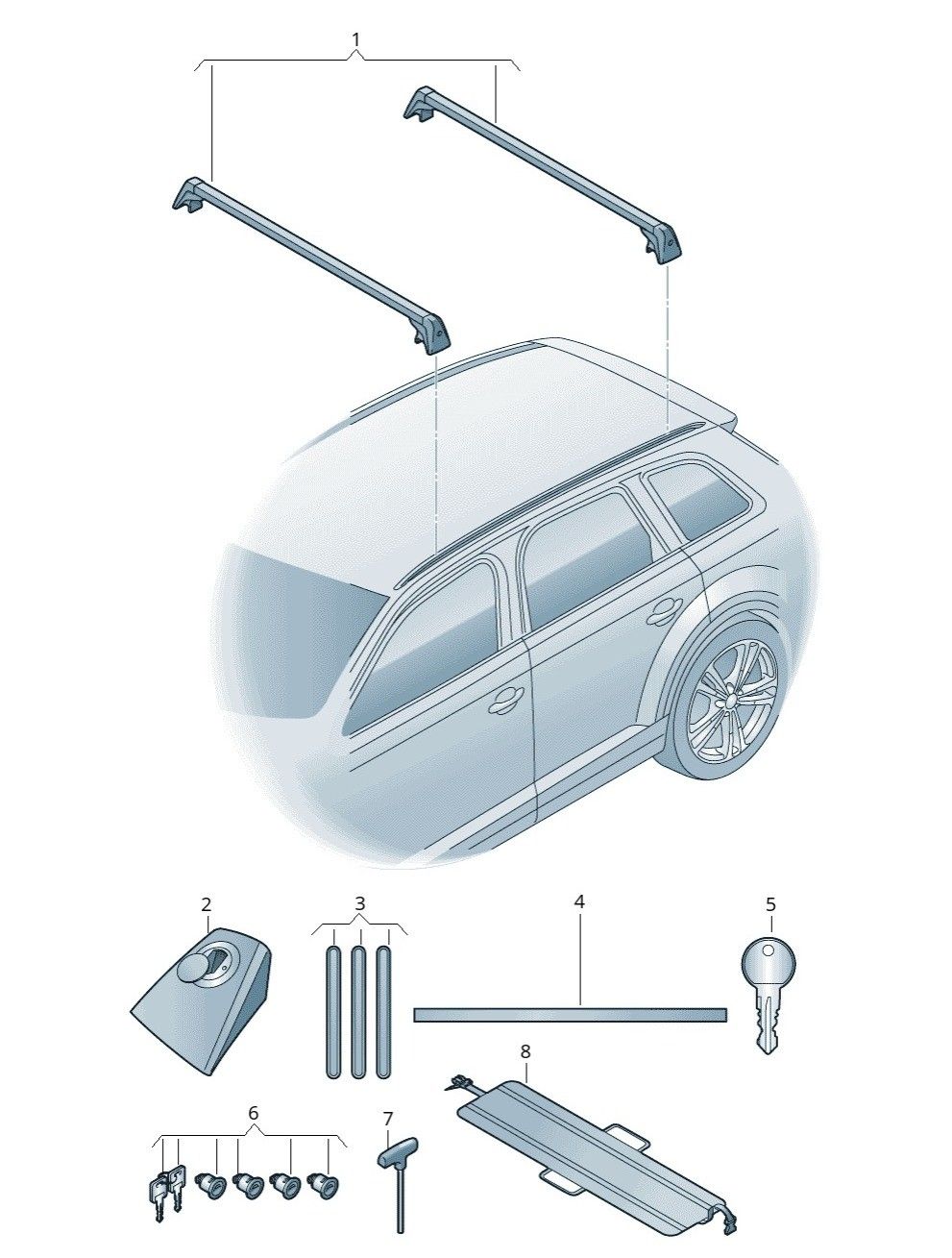 1

2

3

4

5

6

7

8