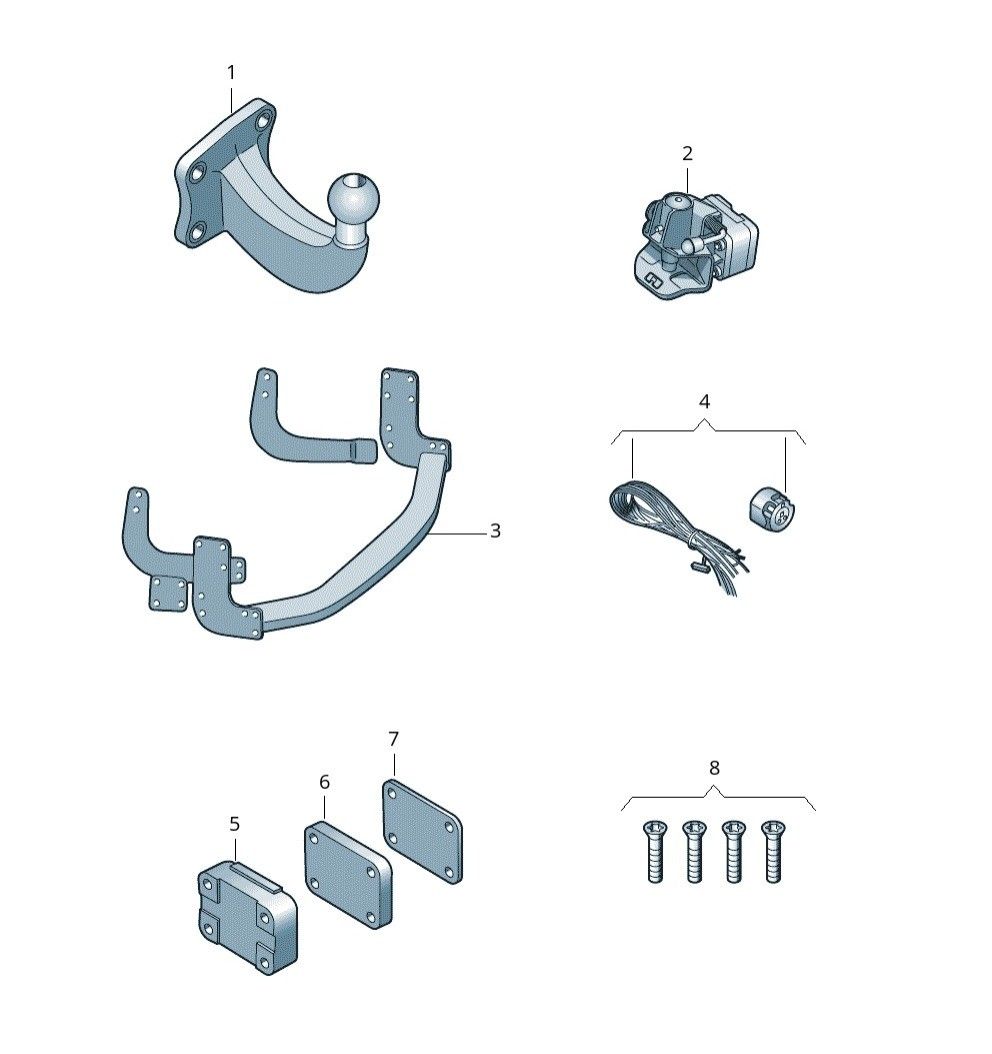 1
2
3
4
5
6
7
8