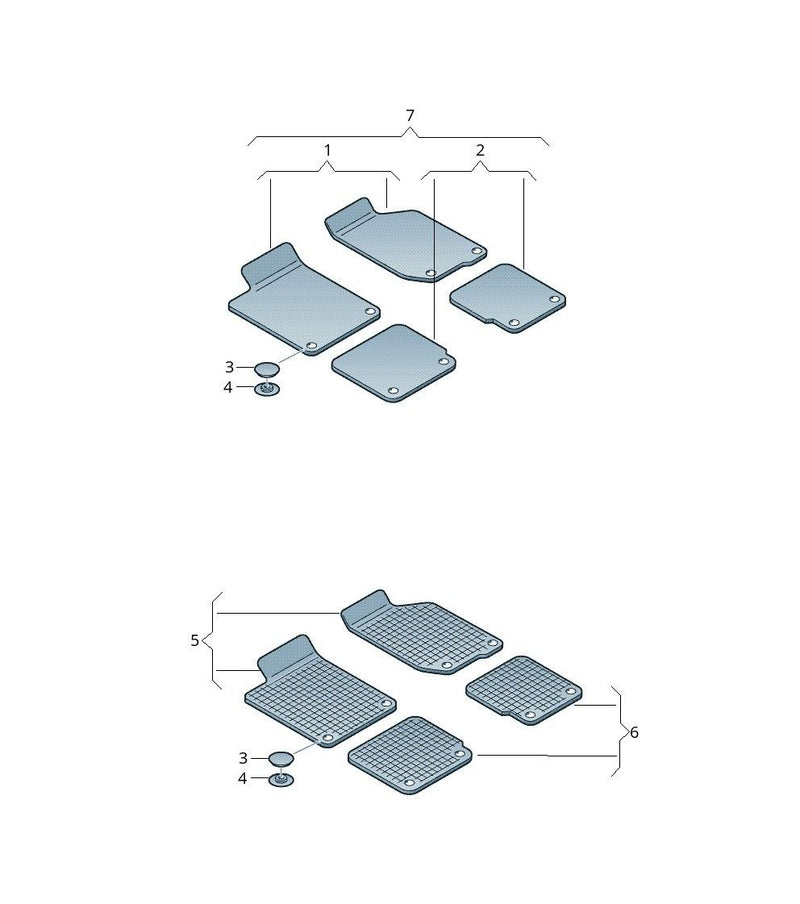 7
1
2
3
4
5
6
3
4